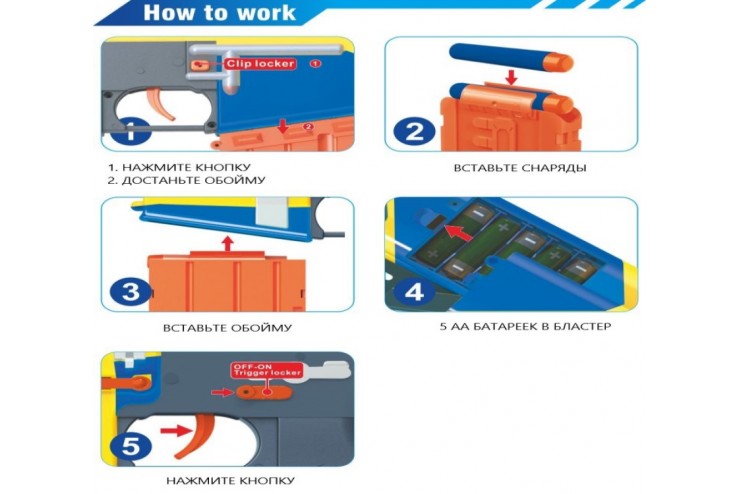 How to work

Clip locker ①

②

1

1. НАЖМИТЕ КНОПКУ
2. ДОСТАНЬТЕ ОБОЙМУ

2

ВСТАВЬТЕ СНАРЯДЫ

3

ВСТАВЬТЕ ОБОЙМУ

4

5 АА БАТАРЕЕК В БЛАСТЕР

OFF-ON
Trigger locker

5

НАЖМИТЕ КНОПКУ