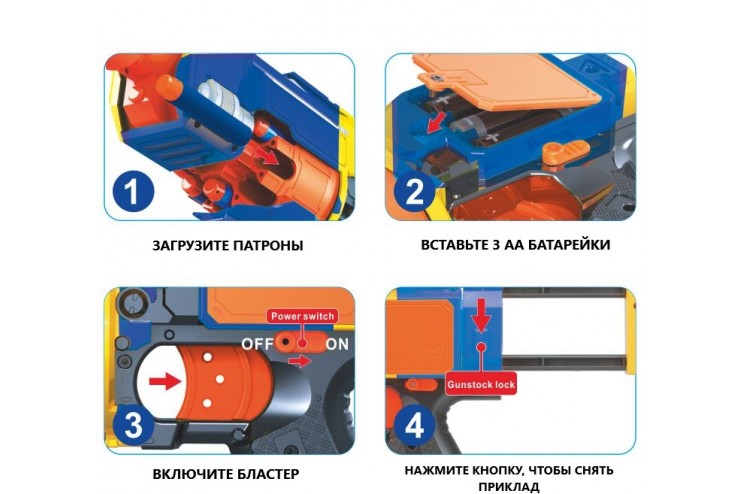 1

ЗАГРУЗИТЕ ПАТРОНЫ

2

ВСТАВЬТЕ 3 АА БАТАРЕЙКИ

Power switch

OFF ON

3

ВКЛЮЧИТЕ БЛАСТЕР

Gunstock lock

4

НАЖМИТЕ КНОПКУ, ЧТОБЫ СНЯТЬ ПРИКЛАД